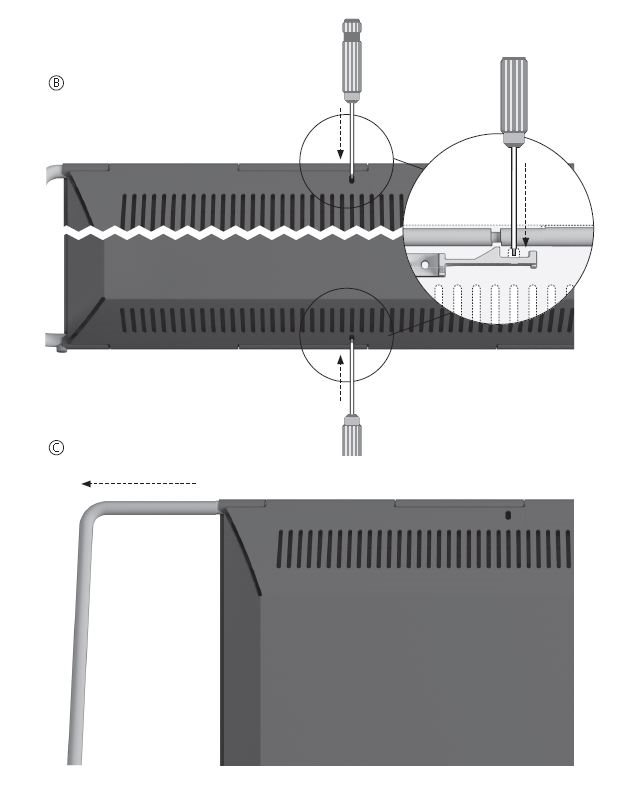 Ⓑ

Ⓒ