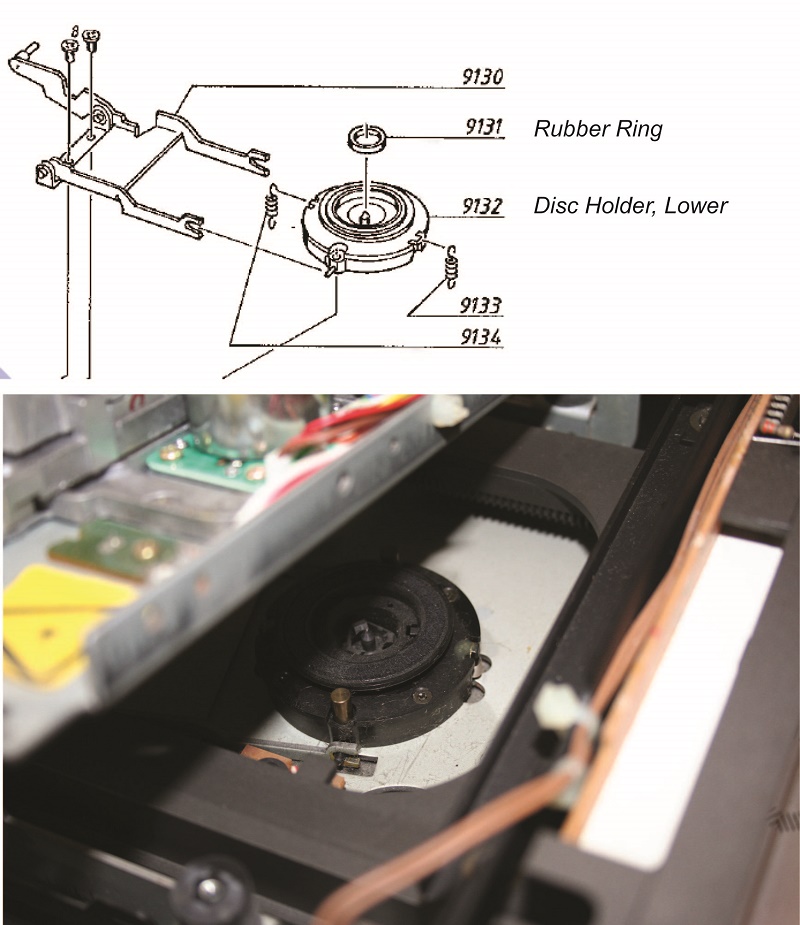 9130
9131 Rubber Ring
9132 Disc Holder, Lower
9133
9134