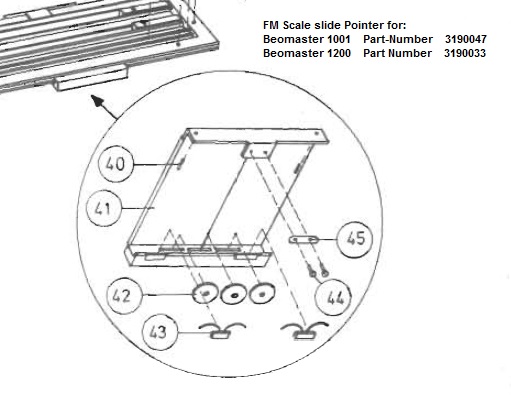 FM Scale slide Pointer for:
Beomaster 1001 Part-Number 3190047
Beomaster 1200 Part Number 3190033

40
41
45
42
44
43