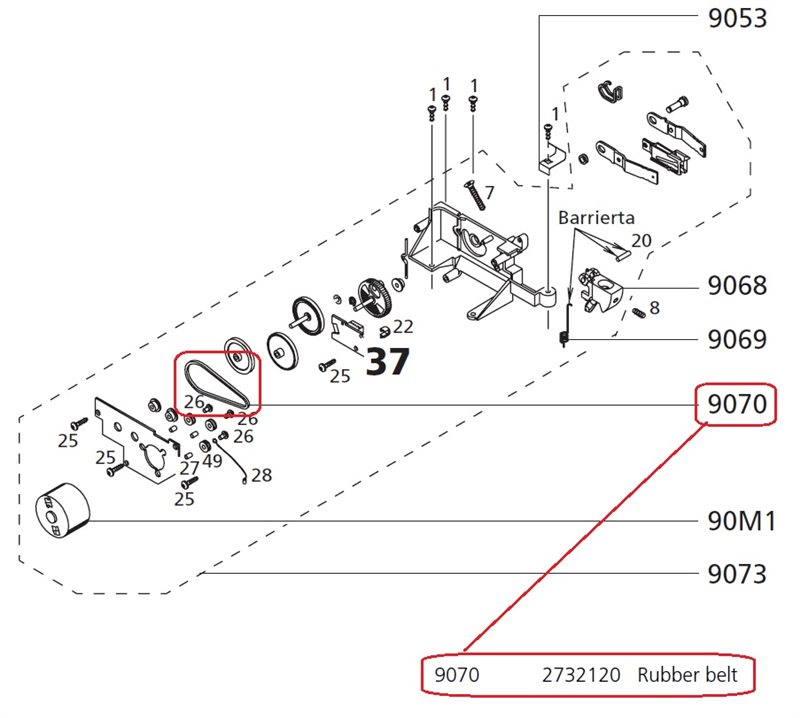 9053
1
1
1
1
7
Barrierta
20
9068
8
9069
22
37
25
26
26
26
9070
25
25
27
49
28
25
90M1
9073
9070 2732120 Rubber belt